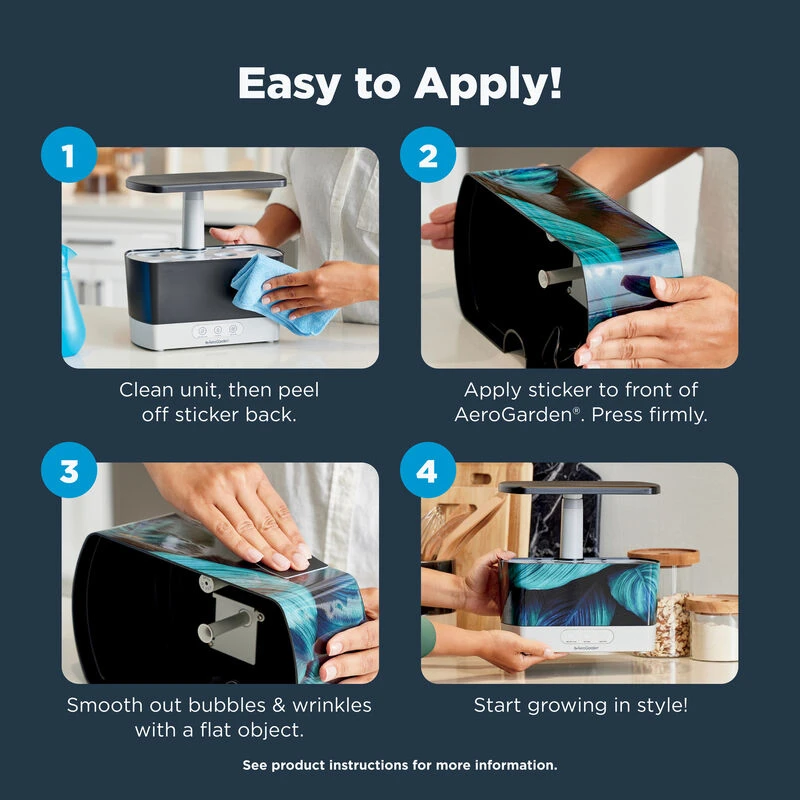 Easy to Apply!

1

AeroGarden

Clean unit, then peel off sticker back.

2

Apply sticker to front of AeroGarden®. Press firmly.

3

Smooth out bubbles & wrinkles with a flat object.

4

AeroGarden

Start growing in style!

See product instructions for more information.